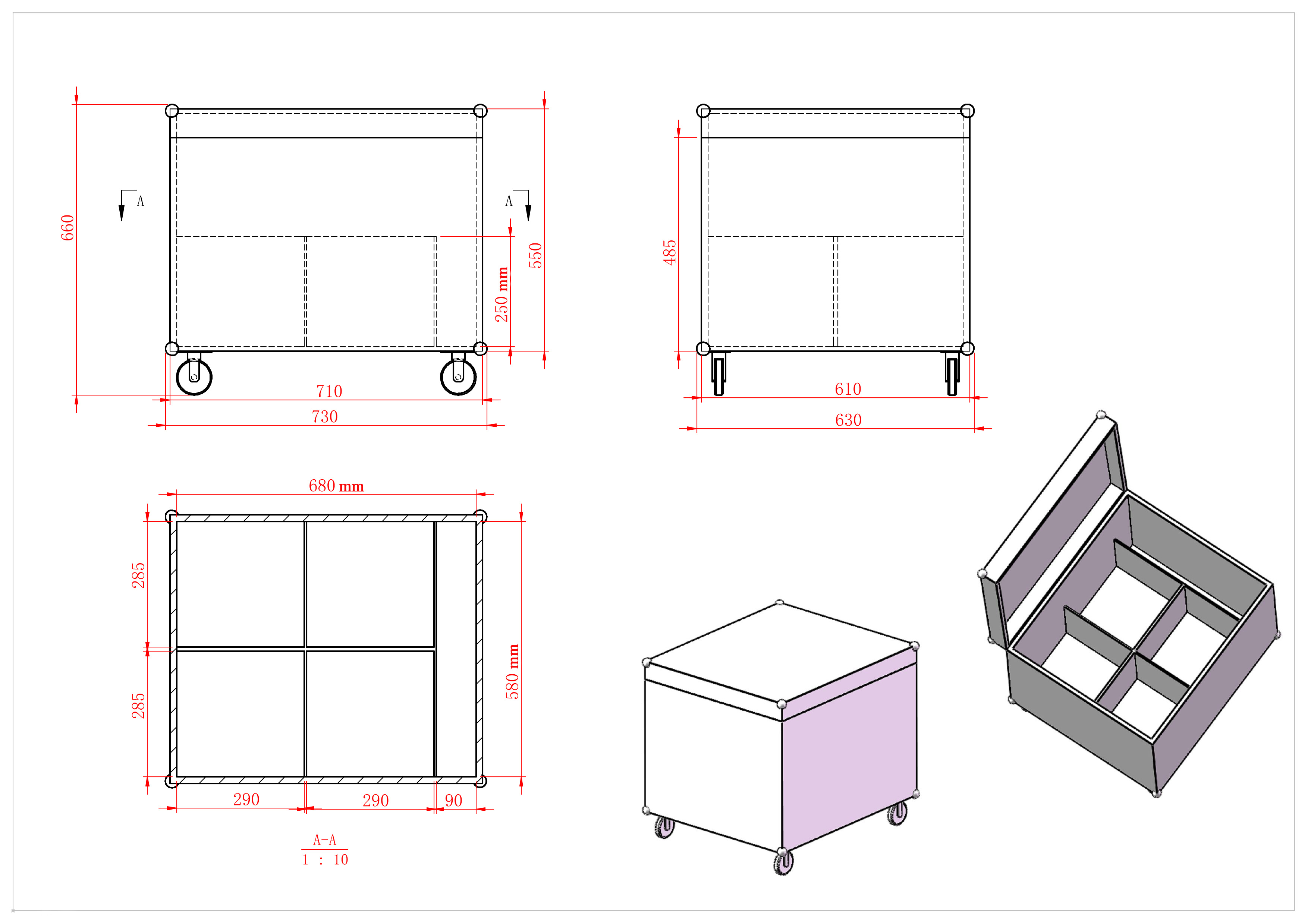 660

A

A

250 mm

550

710

730

485

610

630

680 mm

285

285

580 mm

290

290

90

A-A
1 : 10