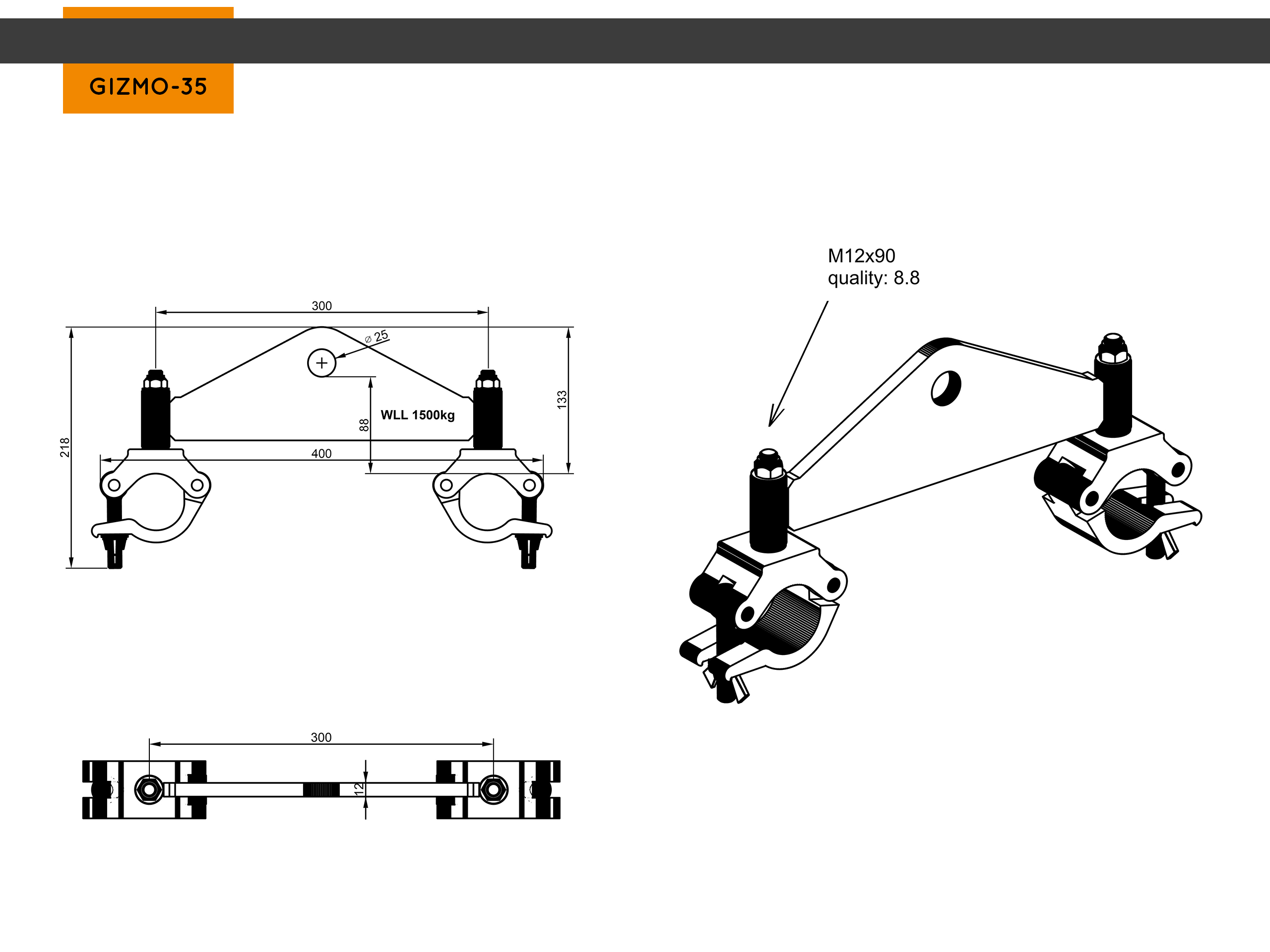 GIZMO-35

300

⌀ 25

218

88

WLL 1500kg

133

400

M12x90
quality: 8.8

300

12